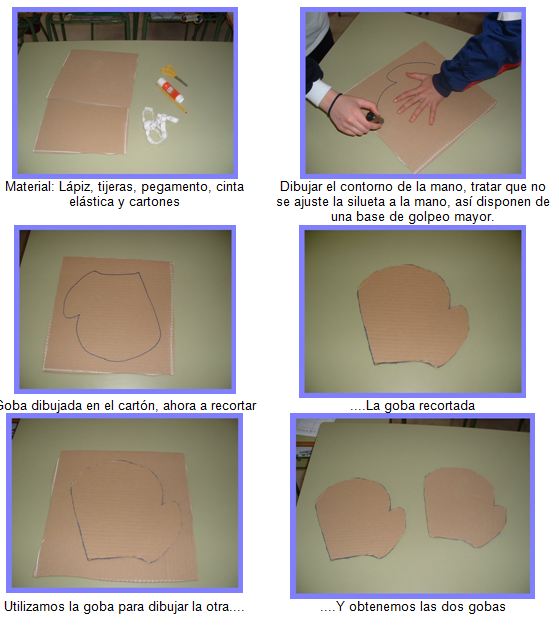 Material: Lápiz, tijeras, pegamento, cinta elástica y cartones

Dibujar el contorno de la mano, tratar que no se ajuste la silueta a la mano, así disponen de una base de golpeo mayor.

Goba dibujada en el cartón, ahora a recortar

....La goba recortada

Utilizamos la goba para dibujar la otra....

....Y obtenemos las dos gobas